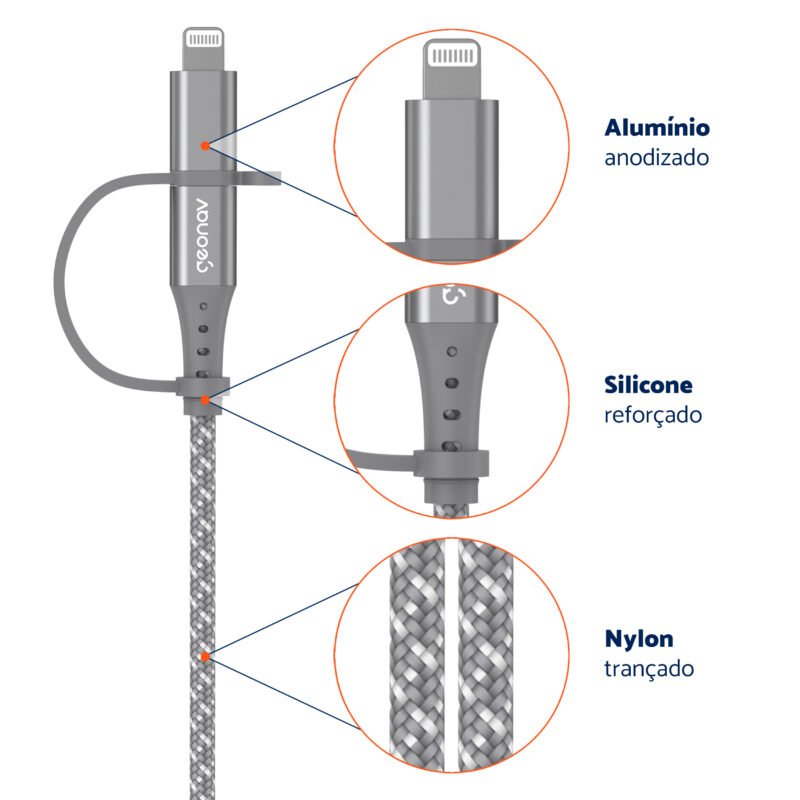 geonav

Alumínio
anodizado

Silicone
reforçado

Nylon
trançado